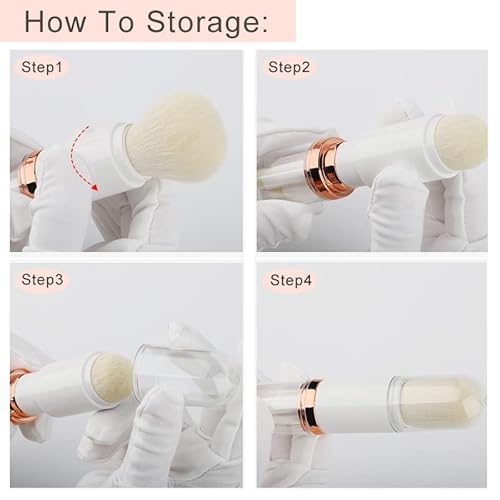 How To Storage:

Step1

Step2

Step3

Step4