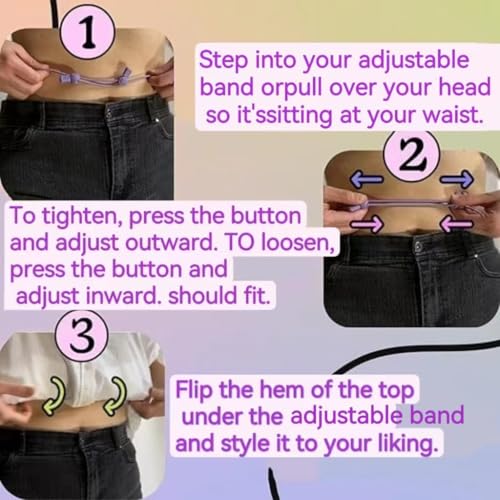 1

Step into your adjustable band orpull over your head so it'ssitting at your waist.

2

To tighten, press the button and adjust outward. TO loosen, press the button and adjust inward. should fit.

3

Flip the hem of the top under the adjustable band and style it to your liking.