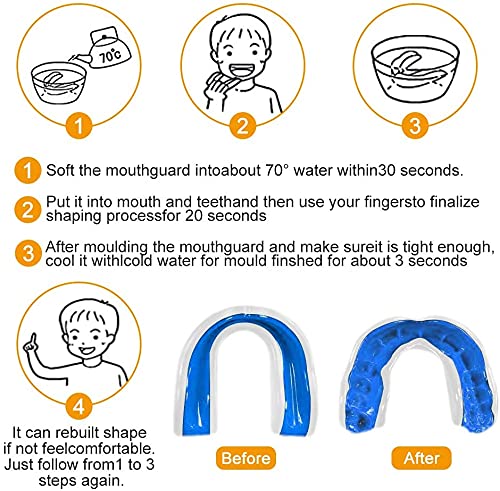 70°c

1

2

3

1 Soft the mouthguard intoabout 70° water within30 seconds.

2 Put it into mouth and teethand then use your fingersto finalize shaping processfor 20 seconds

3 After moulding the mouthguard and make sureit is tight enough, cool it withlcold water for mould finshed for about 3 seconds

4

It can rebuilt shape if not feelcomfortable. Just follow from1 to 3 steps again.

Before

After