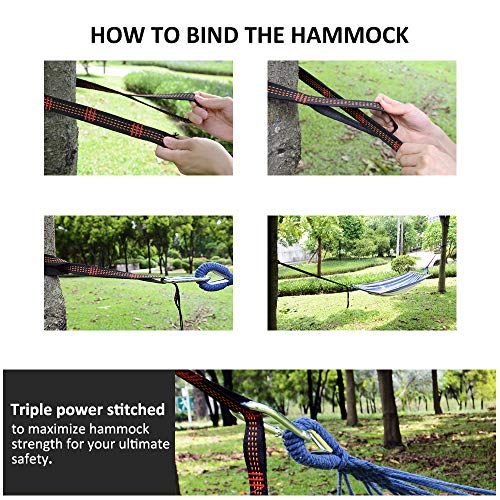 HOW TO BIND THE HAMMOCK

Triple power stitched
to maximize hammock strength for your ultimate safety.