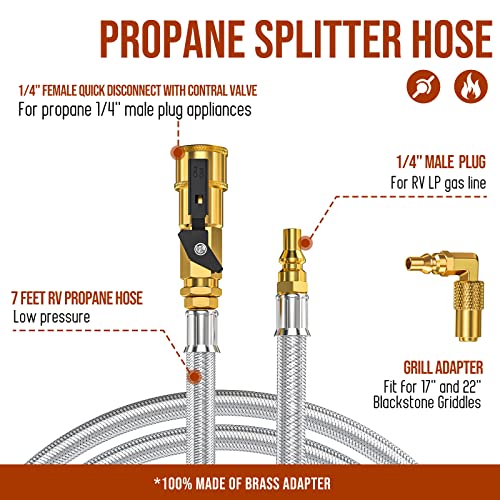 PROPANE SPLITTER HOSE

1/4" FEMALE QUICK DISCONNECT WITH CONTRAL VALVE
For propane 1/4" male plug appliances

1/4" MALE PLUG
For RV LP gas line

7 FEET RV PROPANE HOSE
Low pressure

GRILL ADAPTER
Fit for 17" and 22" Blackstone Griddles

*100% MADE OF BRASS ADAPTER