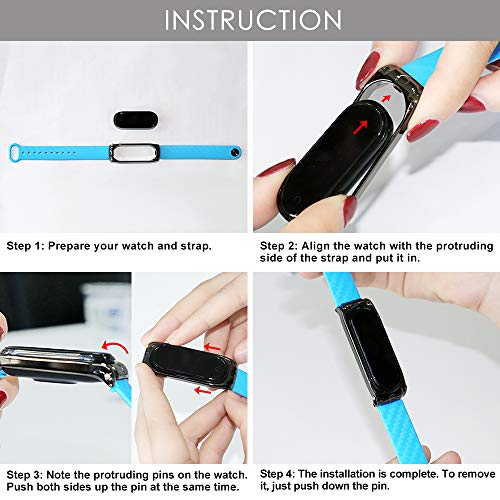 INSTRUCTION

Step 1: Prepare your watch and strap.

Step 2: Align the watch with the protruding side of the strap and put it in.

Step 3: Note the protruding pins on the watch. Push both sides up the pin at the same time.

Step 4: The installation is complete. To remove it, just push down the pin.