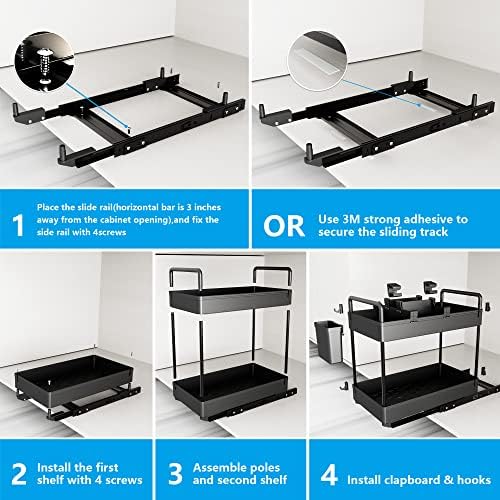 1 Place the slide rail(horizontal bar is 3 inches away from the cabinet opening),and fix the side rail with 4screws

OR Use 3M strong adhesive to secure the sliding track

2 Install the first shelf with 4 screws

3 Assemble poles and second shelf

4 Install clapboard & hooks