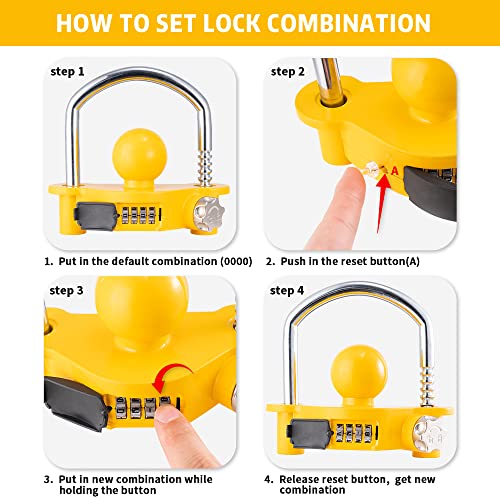 HOW TO SET LOCK COMBINATION

step 1

1. Put in the default combination (0000)

step 2

A

2. Push in the reset button(A)

step 3

3. Put in new combination while holding the button

step 4

4. Release reset button, get new combination