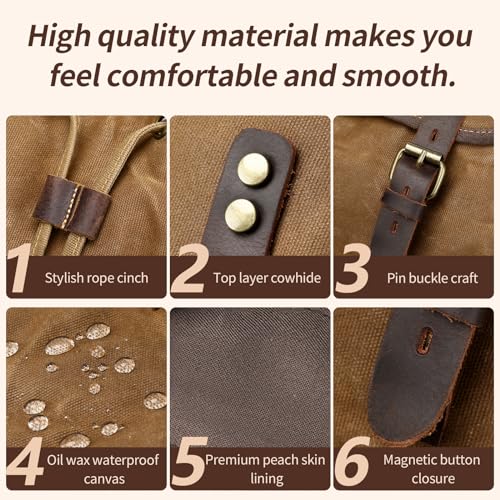 High quality material makes you feel comfortable and smooth.

1 Stylish rope cinch

2 Top layer cowhide

3 Pin buckle craft

4 Oil wax waterproof canvas

5 Premium peach skin lining

6 Magnetic button closure