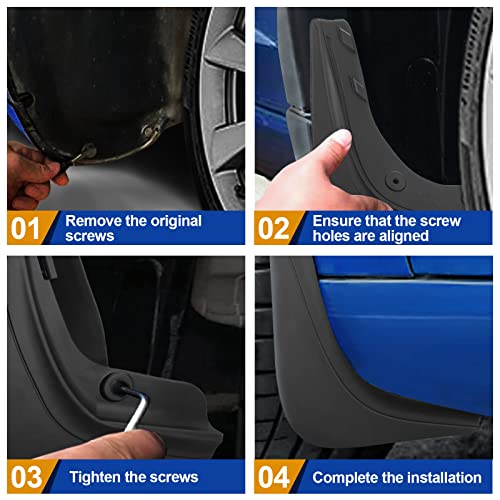 01 Remove the original screws

02 Ensure that the screw holes are aligned

03 Tighten the screws

04 Complete the installation