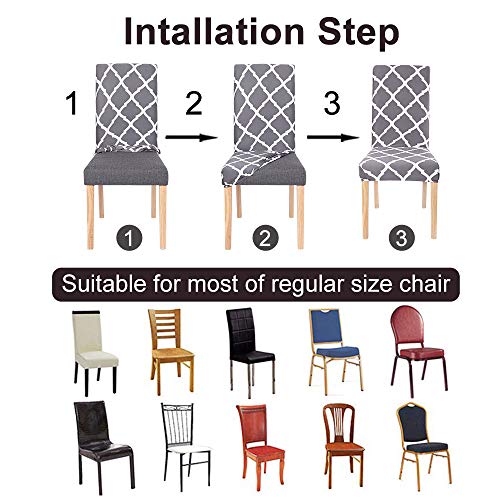 Intallation Step

1

2

3

1

2

3

Suitable for most of regular size chair