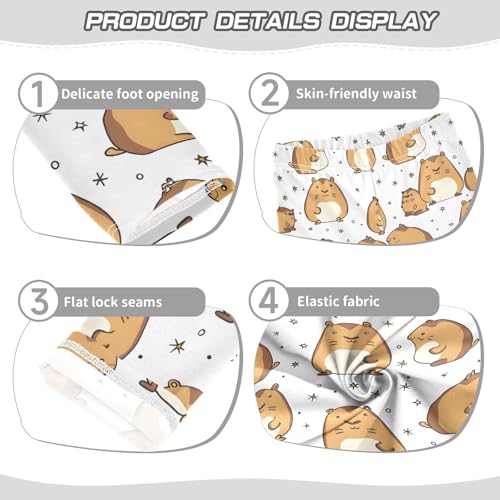 PRODUCT DETAILS DISPLAY

1 Delicate foot opening

2 Skin-friendly waist

3 Flat lock seams

4 Elastic fabric