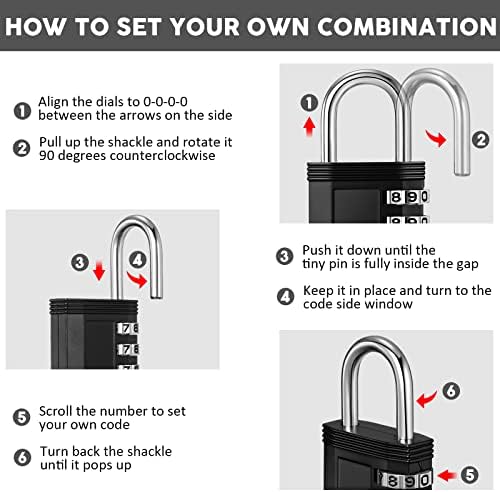 HOW TO SET YOUR OWN COMBINATION

1 Align the dials to 0-0-0-0 between the arrows on the side

2 Pull up the shackle and rotate it 90 degrees counterclockwise

1

2

8 9 0

3

4

7 8

7 8

3 Push it down until the tiny pin is fully inside the gap

4 Keep it in place and turn to the code side window

5 Scroll the number to set your own code

6 Turn back the shackle until it pops up

6

8 9 0

5