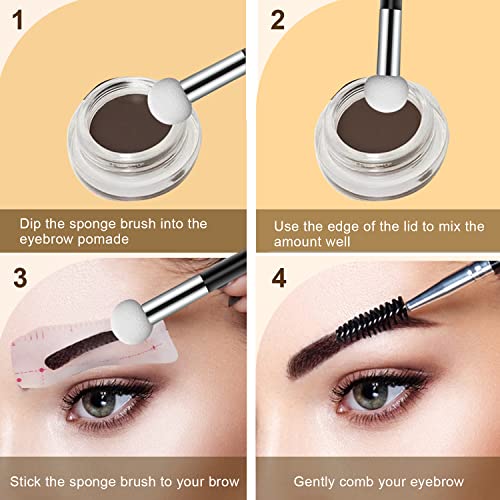 1

Dip the sponge brush into the eyebrow pomade

2

Use the edge of the lid to mix the amount well

3

Stick the sponge brush to your brow

4

Gently comb your eyebrow