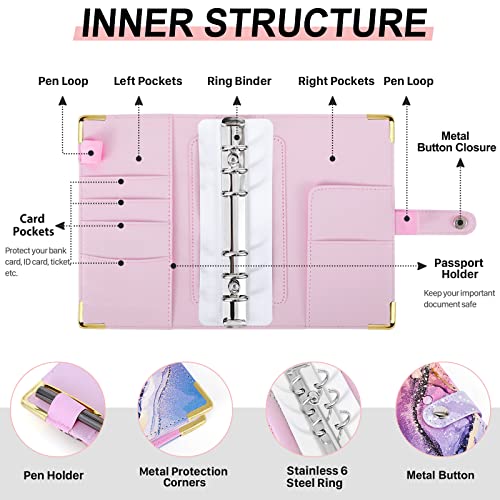 INNER STRUCTURE

Pen Loop

Left Pockets

Ring Binder

Right Pockets

Pen Loop

Metal Button Closure

Card Pockets

Protect your bank card, ID card, ticket, etc.

Passport Holder

Keep your important document safe

Pen Holder

Metal Protection Corners

Stainless 6 Steel Ring

Metal Button