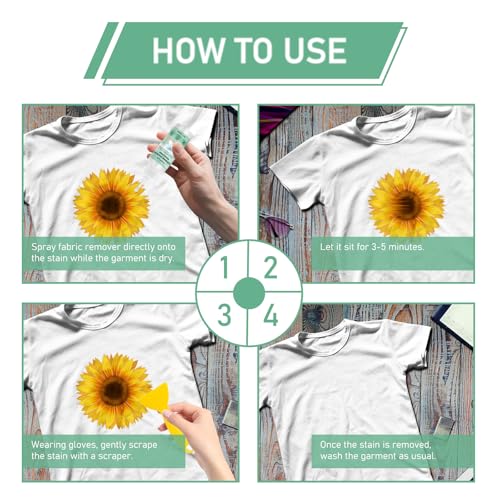 HOW TO USE

Spray fabric remover directly onto the stain while the garment is dry.

Let it sit for 3-5 minutes.

1
2
3
4

Wearing gloves, gently scrape the stain with a scraper.

Once the stain is removed, wash the garment as usual.