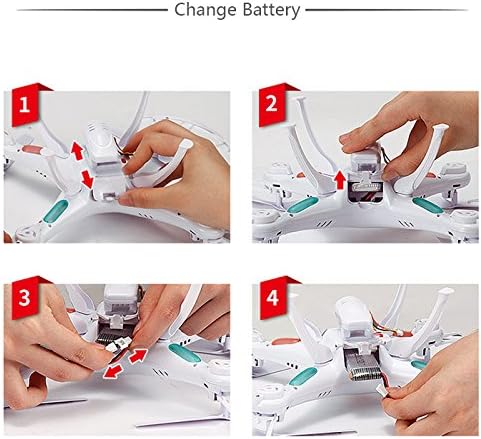 Change Battery

1

2

3

4