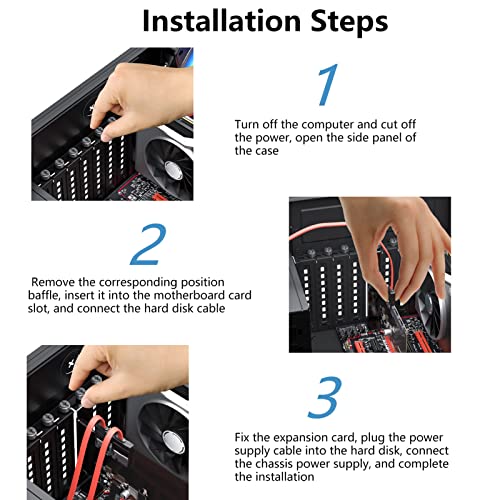 Installation Steps

1

Turn off the computer and cut off the power, open the side panel of the case

2

Remove the corresponding position baffle, insert it into the motherboard card slot, and connect the hard disk cable

3

Fix the expansion card, plug the power supply cable into the hard disk, connect the chassis power supply, and complete the installation