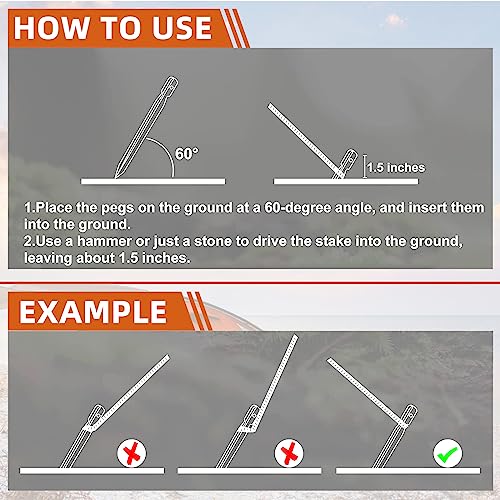 HOW TO USE

60°

1.5 inches

1.Place the pegs on the ground at a 60-degree angle, and insert them into the ground.
2.Use a hammer or just a stone to drive the stake into the ground, leaving about 1.5 inches.

EXAMPLE