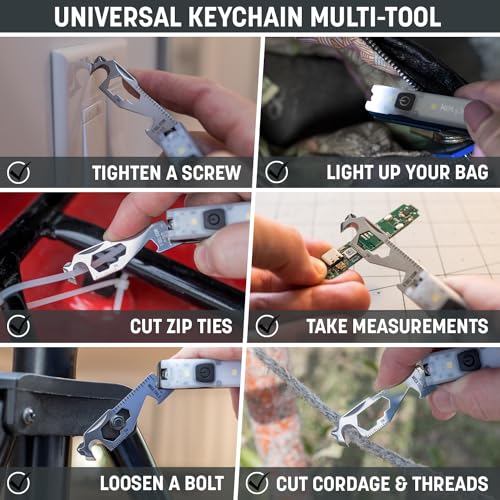 UNIVERSAL KEYCHAIN MULTI-TOOL

TIGHTEN A SCREW

LIGHT UP YOUR BAG

CUT ZIP TIES

TAKE MEASUREMENTS

LOOSEN A BOLT

CUT CORDAGE & THREADS