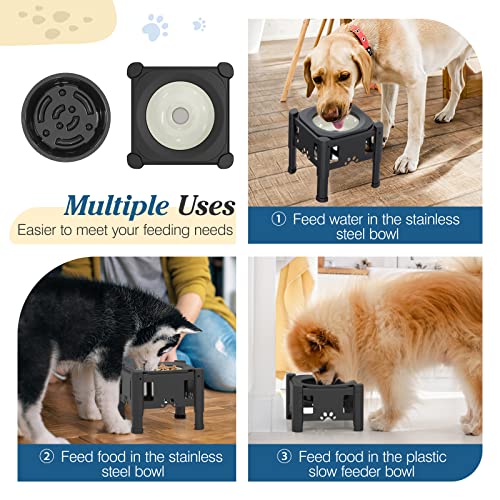 Multiple Uses
Easier to meet your feeding needs

① Feed water in the stainless steel bowl

② Feed food in the stainless steel bowl

③ Feed food in the plastic slow feeder bowl