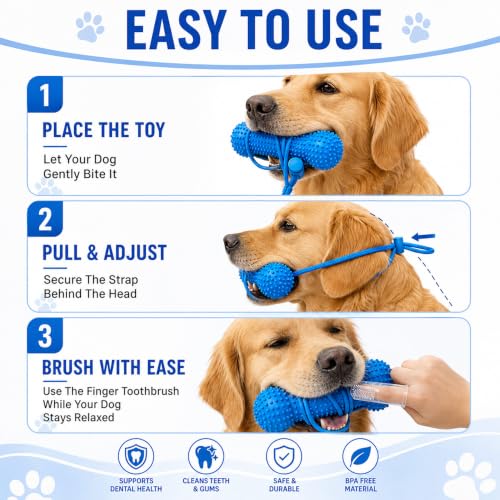 EASY TO USE

1
PLACE THE TOY
Let Your Dog Gently Bite It

2
PULL & ADJUST
Secure The Strap Behind The Head

3
BRUSH WITH EASE
Use The Finger Toothbrush While Your Dog Stays Relaxed

SUPPORTS DENTAL HEALTH

CLEANS TEETH & GUMS

SAFE & DURABLE

BPA FREE MATERIAL