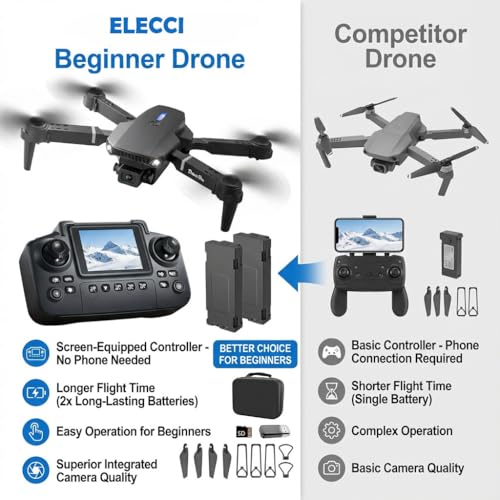 ELECCI
Beginner Drone

Screen-Equipped Controller - No Phone Needed

BETTER CHOICE FOR BEGINNERS

Longer Flight Time (2x Long-Lasting Batteries)

Easy Operation for Beginners

SD

Superior Integrated Camera Quality

Competitor Drone

Basic Controller - Phone Connection Required

Shorter Flight Time (Single Battery)

Complex Operation

Basic Camera Quality