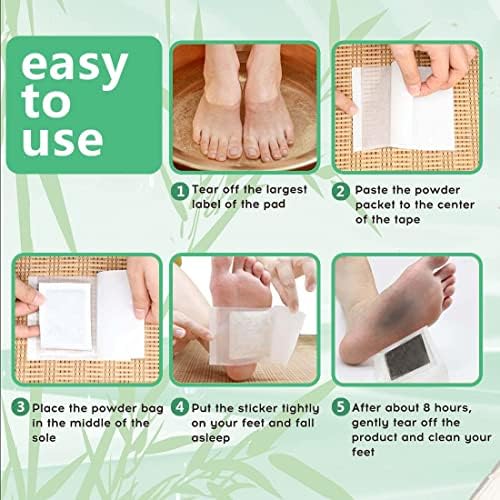 easy to use

1 Tear off the largest label of the pad

2 Paste the powder packet to the center of the tape

3 Place the powder bag in the middle of the sole

4 Put the sticker tightly on your feet and fall asleep

5 After about 8 hours, gently tear off the product and clean your feet