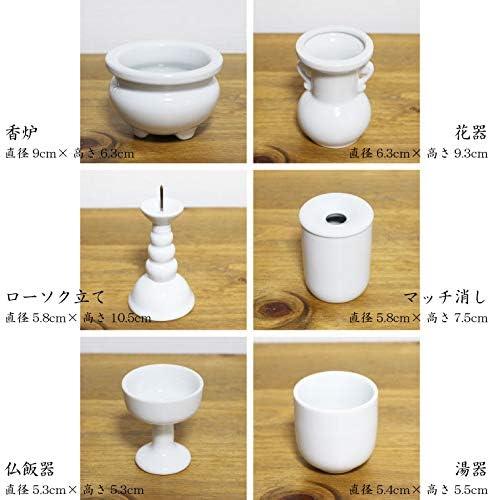 香炉
直径 9cm× 高さ 6.3cm

花器
直径 6.3cm× 高さ 9.3cm

ローソク立て
直径 5.8cm× 高さ 10.5cm

マッチ消し
直径 5.8cm× 高さ 7.5cm

仏飯器
直径 5.3cm× 高さ 5.3cm

湯器
直径 5.4cm× 高さ 5.5cm