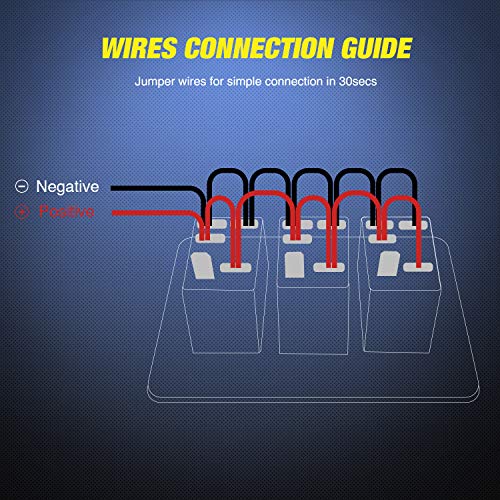 WIRES CONNECTION GUIDE

Jumper wires for simple connection in 30secs

⊖ Negative
⊕ Positive