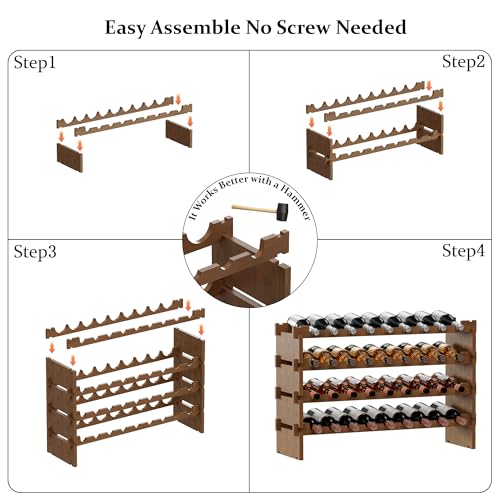 Easy Assemble No Screw Needed

Step1

Step2

It Works Better with a Hammer

Step3

Step4