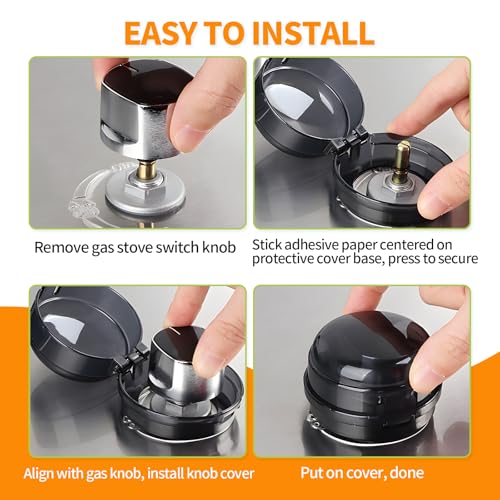 EASY TO INSTALL

Remove gas stove switch knob

Stick adhesive paper centered on protective cover base, press to secure

Align with gas knob, install knob cover

Put on cover, done