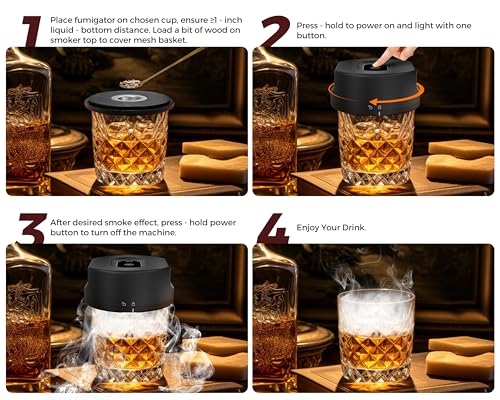 1

Place fumigator on chosen cup, ensure ≥1 - inch liquid - bottom distance. Load a bit of wood on smoker top to cover mesh basket.

2

Press - hold to power on and light with one button.

3

After desired smoke effect, press - hold power button to turn off the machine.

4

Enjoy Your Drink.