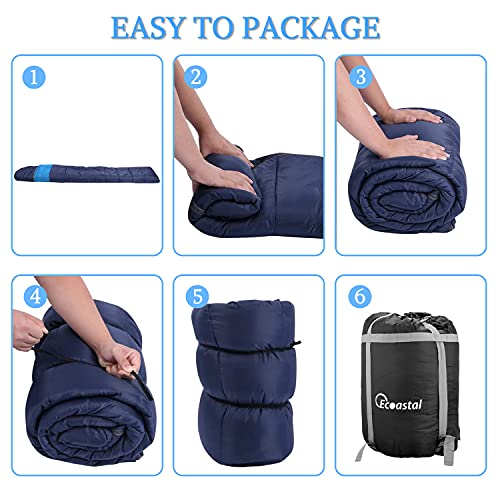 EASY TO PACKAGE

1

2

3

4

5

6

Ecoastal