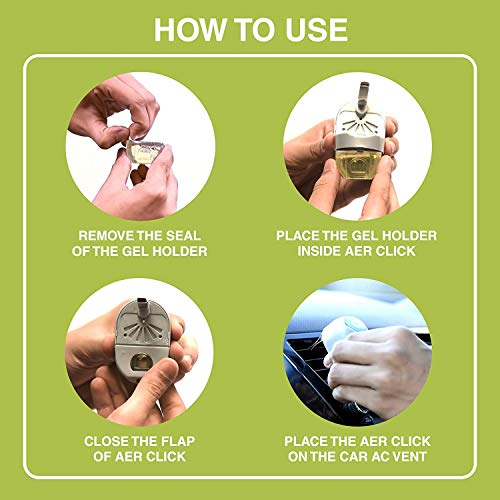 HOW TO USE

REMOVE THE SEAL OF THE GEL HOLDER

PLACE THE GEL HOLDER INSIDE AER CLICK

CLOSE THE FLAP OF AER CLICK

PLACE THE AER CLICK ON THE CAR AC VENT