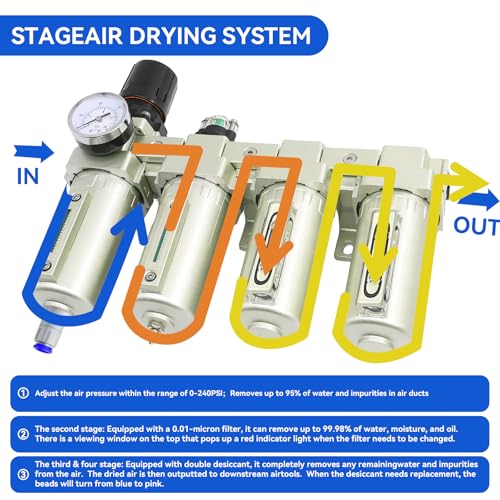 STAGEAIR DRYING SYSTEM

IN

OUT

① Adjust the air pressure within the range of 0-240PSI; Removes up to 95% of water and impurities in air ducts

② The second stage: Equipped with a 0.01-micron filter, it can remove up to 99.98% of water, moisture, and oil. There is a viewing window on the top that pops up a red indicator light when the filter needs to be changed.

③ The third & four stage: Equipped with double desiccant, it completely removes any remainingwater and impurities from the air. The dried air is then outputted to downstream airtools. When the desiccant needs replacement, the beads will turn from blue to pink.