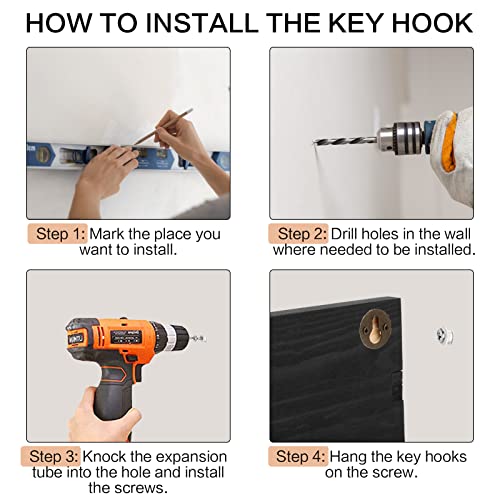 HOW TO INSTALL THE KEY HOOK

Step 1: Mark the place you want to install.

Step 2: Drill holes in the wall where needed to be installed.

Step 3: Knock the expansion tube into the hole and install the screws.

Step 4: Hang the key hooks on the screw.