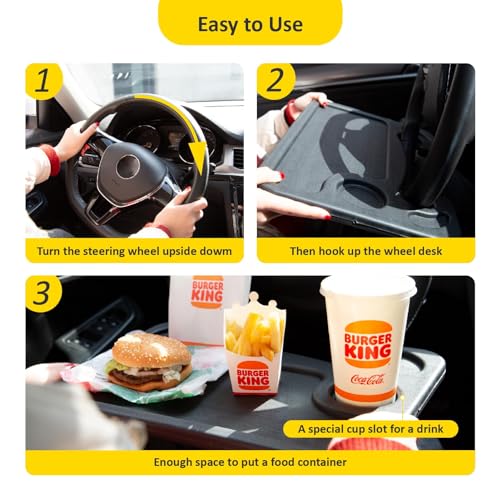 Easy to Use

1

Turn the steering wheel upside dowm

2

Then hook up the wheel desk

3

BURGER KING

BURGER KING

BURGER KING

Coca-Cola

A special cup slot for a drink

Enough space to put a food container