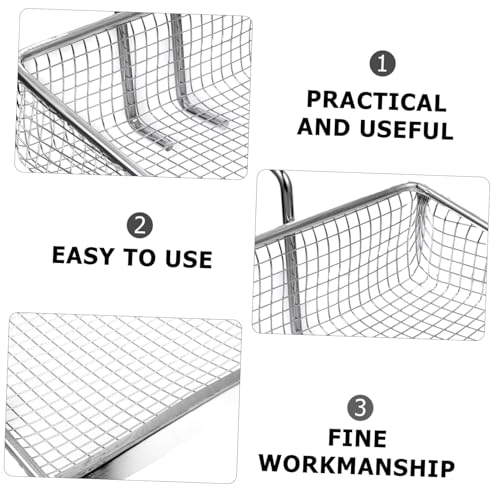 1
PRACTICAL AND USEFUL

2
EASY TO USE

3
FINE WORKMANSHIP