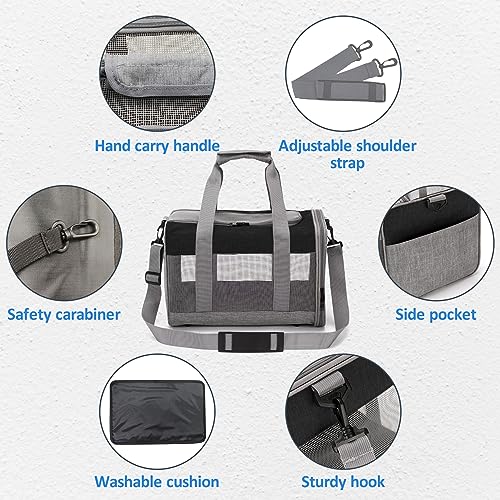 Hand carry handle

Adjustable shoulder strap

Safety carabiner

Side pocket

Washable cushion

Sturdy hook