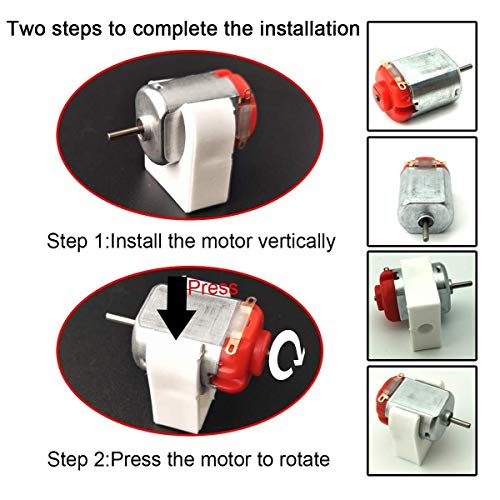 Two steps to complete the installation

Step 1:Install the motor vertically

Press

Step 2:Press the motor to rotate