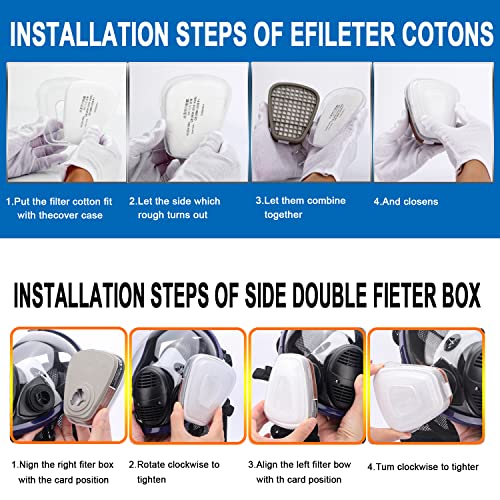 INSTALLATION STEPS OF EFILETER COTONS

1.Put the filter cotton fit with thecover case

2.Let the side which rough turns out

3.Let them combine together

4.And closens

INSTALLATION STEPS OF SIDE DOUBLE FIETER BOX

1.Nign the right fiter box with the card position

2.Rotate clockwise to tighten

3.Align the left filter bow with th card position

4.Tum clockwise to tighter