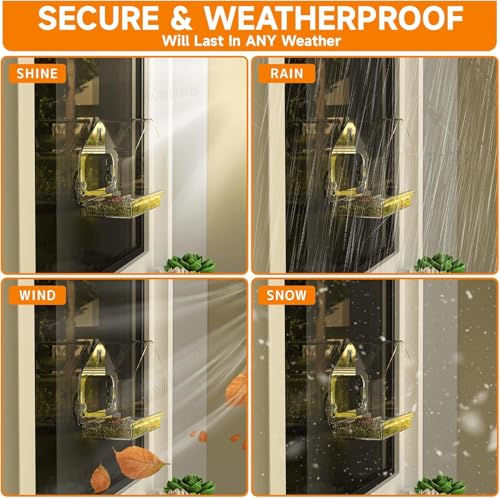 SECURE & WEATHERPROOF
Will Last In ANY Weather

SHINE

RAIN

WIND

SNOW