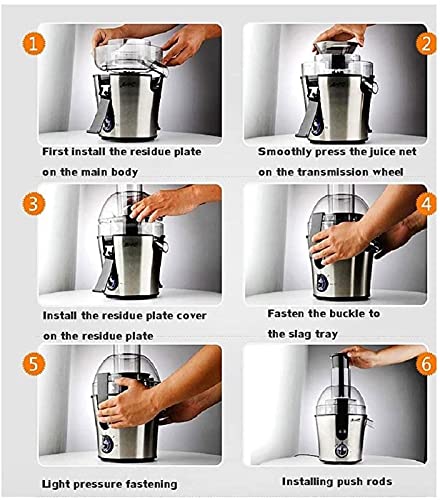 1

First install the residue plate on the main body

2

Smoothly press the juice net on the transmission wheel

3

Install the residue plate cover on the residue plate

4

Fasten the buckle to the slag tray

5

Light pressure fastening

6

Installing push rods