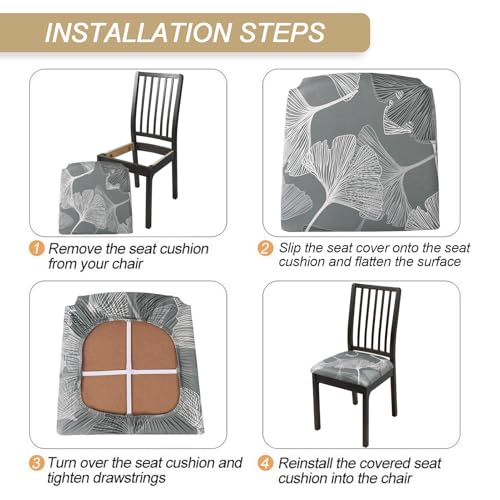 INSTALLATION STEPS

1 Remove the seat cushion from your chair

2 Slip the seat cover onto the seat cushion and flatten the surface

3 Turn over the seat cushion and tighten drawstrings

4 Reinstall the covered seat cushion into the chair