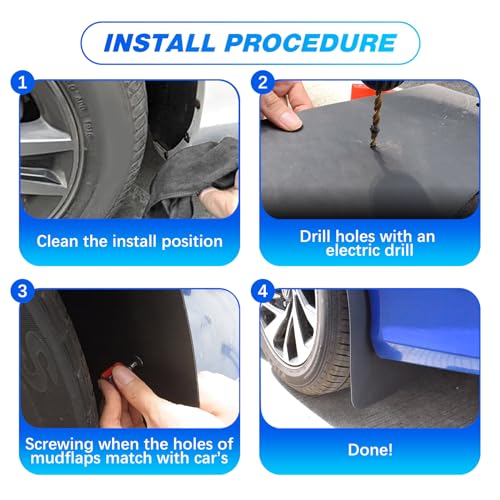 INSTALL PROCEDURE

1

Clean the install position

2

Drill holes with an electric drill

3

Screwing when the holes of mudflaps match with car's

4

Done!