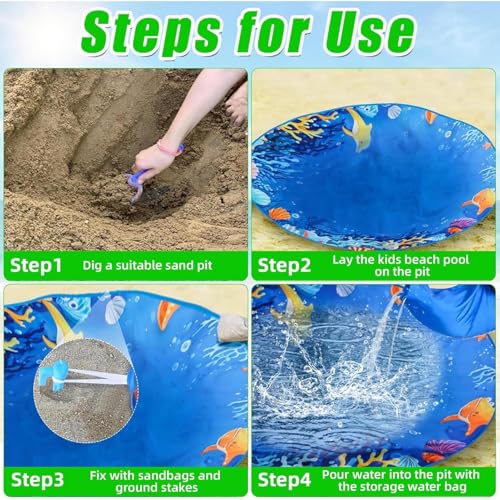 Steps for Use

Step1 Dig a suitable sand pit

Step2 Lay the kids beach pool on the pit

Step3 Fix with sandbags and ground stakes

Step4 Pour water into the pit with the storage water bag