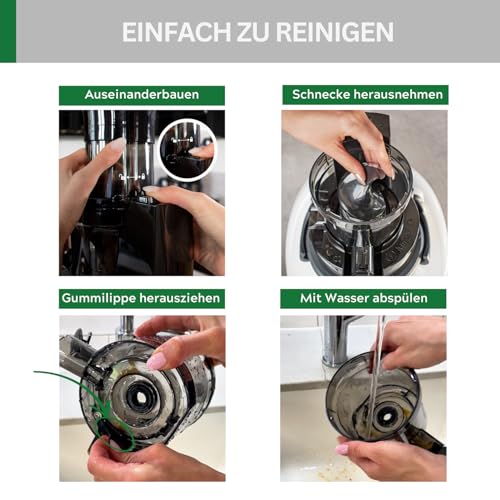 EINFACH ZU REINIGEN

Auseinanderbauen

Schnecke herausnehmen

Gummilippe herausziehen

Mit Wasser abspülen