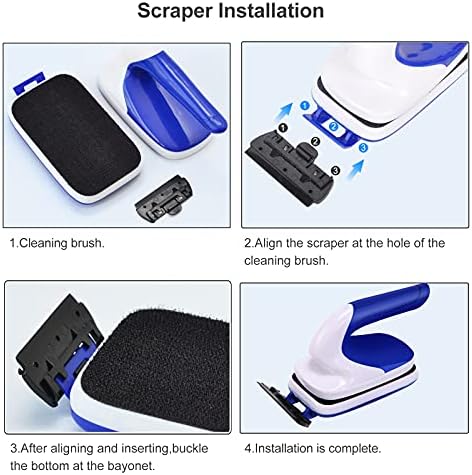 Scraper Installation

1 2 3

1 2 3

1.Cleaning brush.

2.Align the scraper at the hole of the cleaning brush.

3.After aligning and inserting,buckle the bottom at the bayonet.

4.Installation is complete.