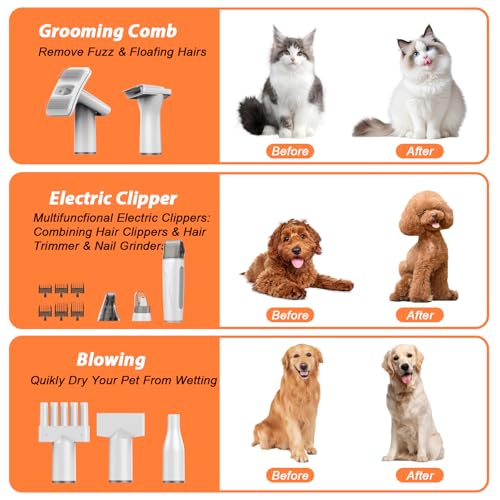 Grooming Comb
Remove Fuzz & Floafing Hairs

Before
After

Electric Clipper
Multifuncfional Electric Clippers: Combining Hair Clippers & Hair Trimmer & Nail Grinder:

Before
After

Blowing
Quikly Dry Your Pet From Wetting

Before
After