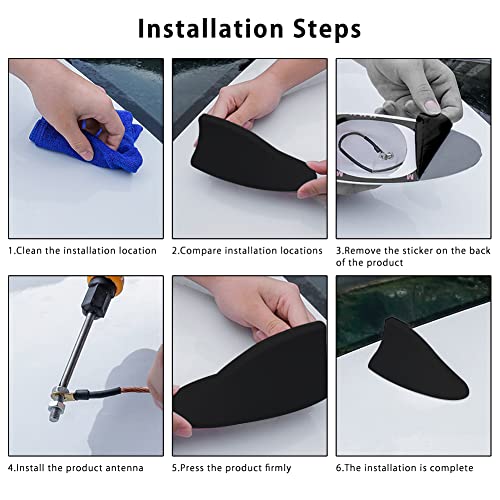 Installation Steps

1.Clean the installation location

2.Compare installation locations

3.Remove the sticker on the back of the product

4.Install the product antenna

5.Press the product firmly

6.The installation is complete