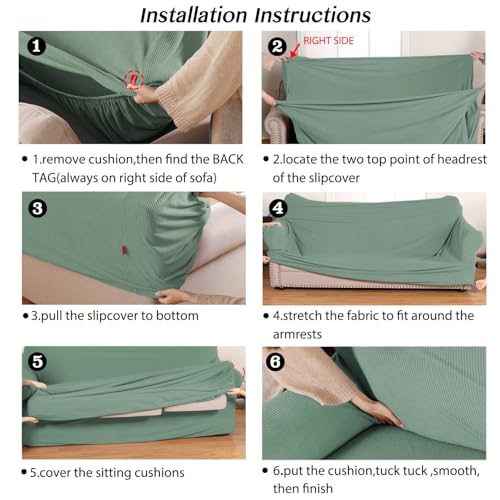 Installation Instructions

1

2 RIGHT SIDE

• 1.remove cushion,then find the BACK TAG(always on right side of sofa)

• 2.locate the two top point of headrest of the slipcover

3

4

• 3.pull the slipcover to bottom

• 4.stretch the fabric to fit around the armrests

5

6

• 5.cover the sitting cushions

• 6.put the cushion,tuck tuck ,smooth, then finish