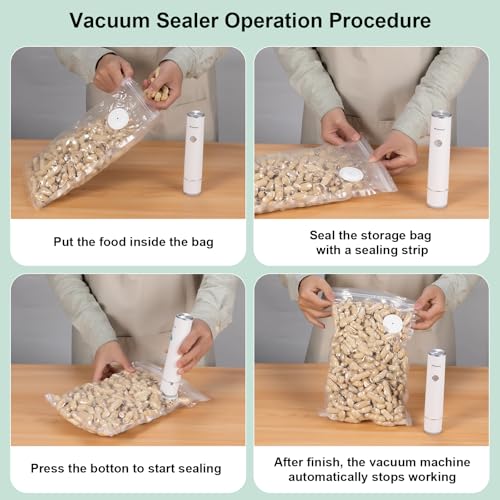 Vacuum Sealer Operation Procedure

Put the food inside the bag

Seal the storage bag with a sealing strip

Press the botton to start sealing

After finish, the vacuum machine automatically stops working