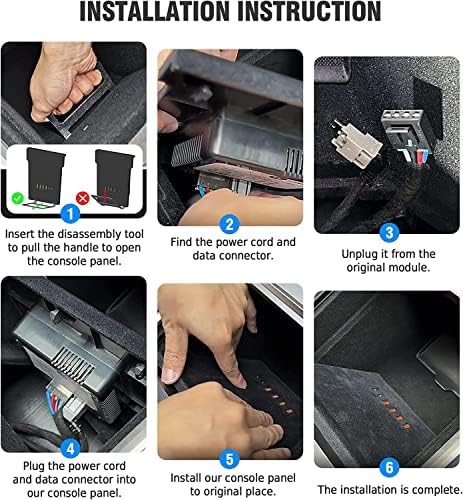 INSTALLATION INSTRUCTION

1
Insert the disassembly tool to pull the handle to open the console panel.

2
Find the power cord and data connector.

3
Unplug it from the original module.

4
Plug the power cord and data connector into our console panel.

5
Install our console panel to original place.

6
The installation is complete.